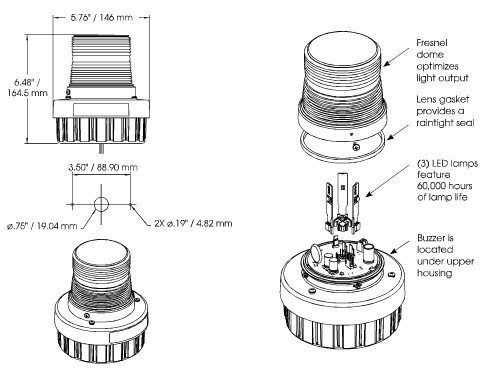 5.76" / 146 mm

6.48" / 164.5 mm

3.50" / 88.90 mm

ø.75" / 19.04 mm

2X ø.19" / 4.82 mm

Fresnel dome optimizes light output

Lens gasket provides a raintight seal

(3) LED lamps feature 60,000 hours of lamp life

Buzzer is located under upper housing